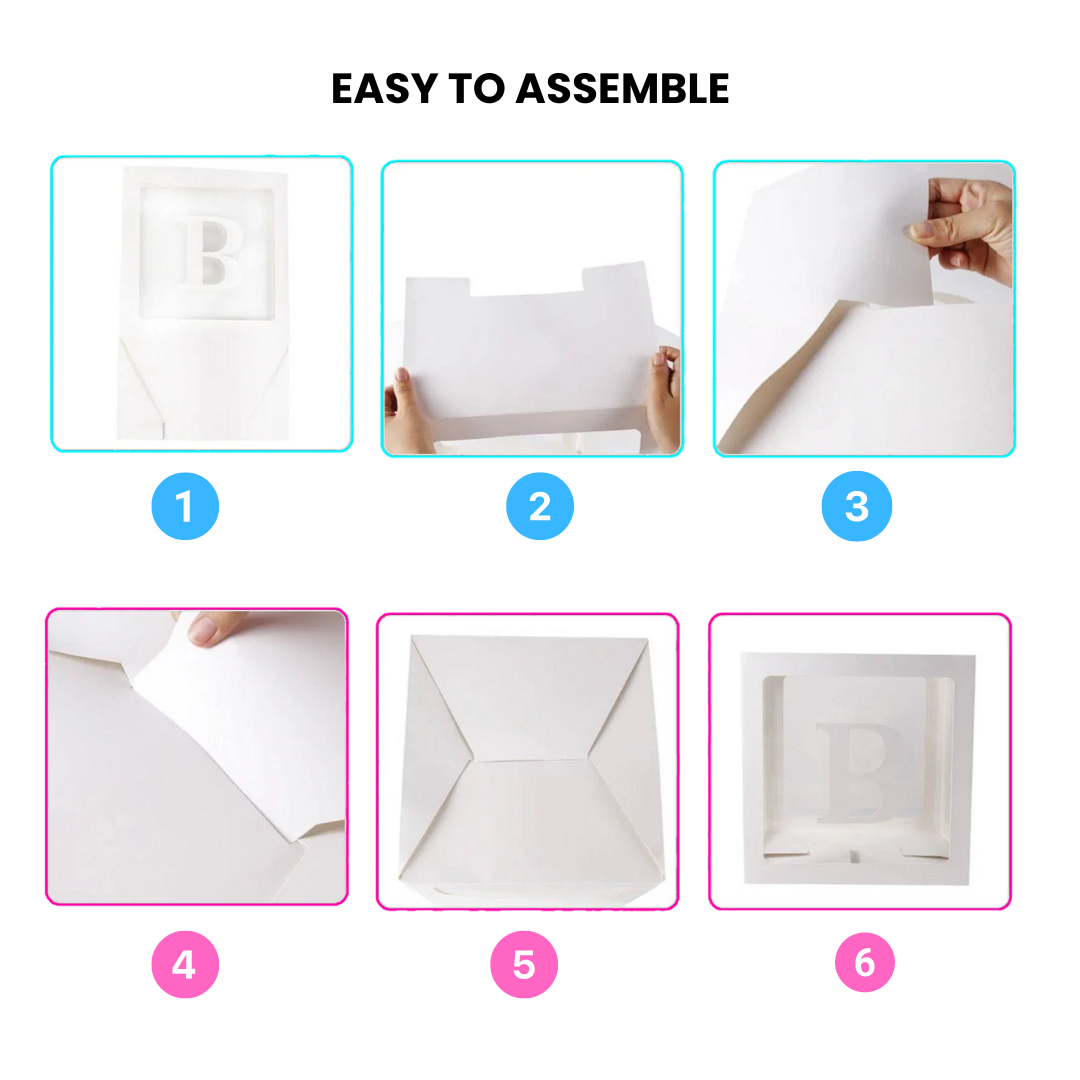 EASY TO ASSEMBLE

B

1

2

3

4

5

B

6