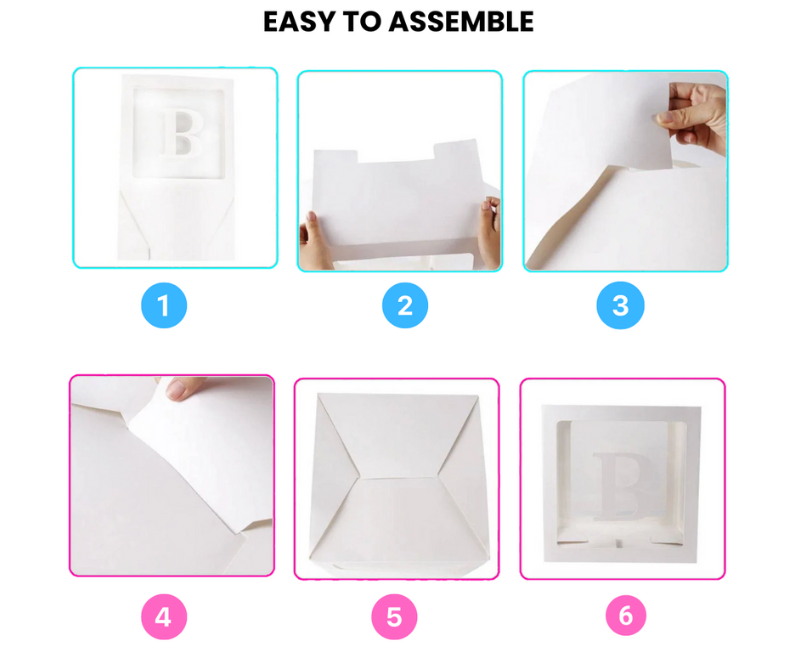 EASY TO ASSEMBLE

B

1

2

3

4

5

B

6